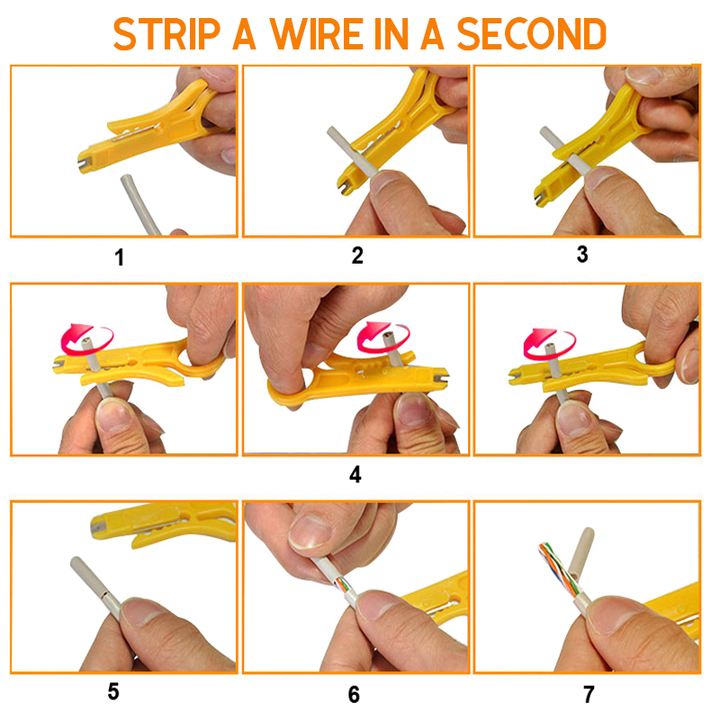 STRIP A WIRE IN A SECOND

1

2

3

4

5

6

7