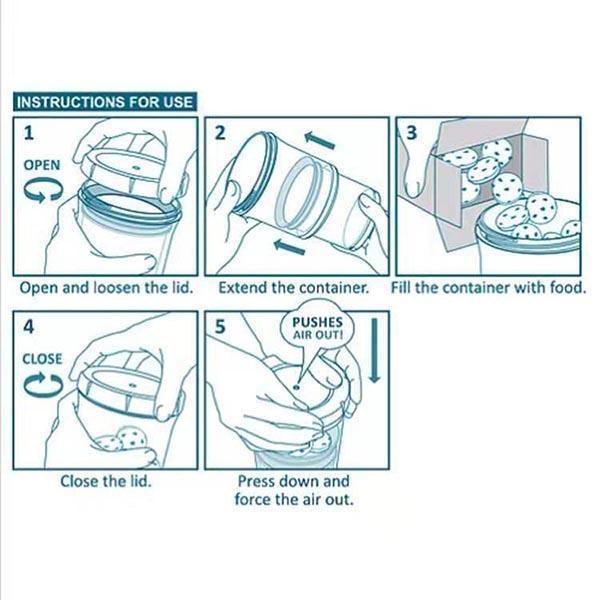 INSTRUCTIONS FOR USE

1
OPEN
Open and loosen the lid.

2
Extend the container.

3
Fill the container with food.

4
CLOSE
Close the lid.

5
PUSHES AIR OUT!
Press down and force the air out.