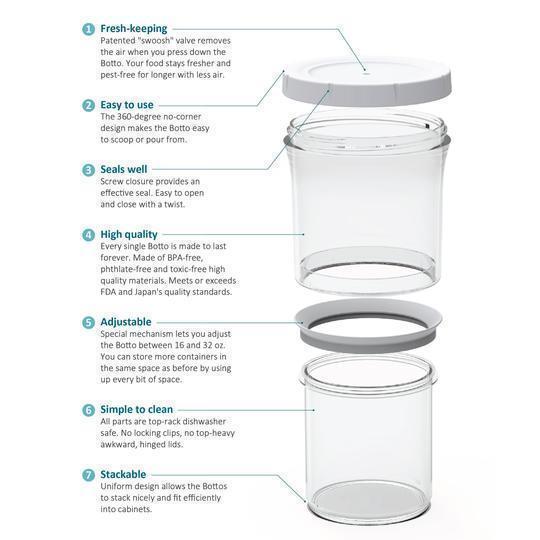 1 Fresh-keeping
Patented "swoosh" valve removes the air when you press down the Botto. Your food stays fresher and pest-free for longer with less air.

2 Easy to use
The 360-degree no-corner design makes the Botto easy to scoop or pour from.

3 Seals well
Screw closure provides an effective seal. Easy to open and close with a twist.

4 High quality
Every single Botto is made to last forever. Made of BPA-free, phthlate-free and toxic-free high quality materials. Meets or exceeds FDA and Japan's quality standards.

5 Adjustable
Special mechanism lets you adjust the Botto between 16 and 32 oz. You can store more containers in the same space as before by using up every bit of space.

6 Simple to clean
All parts are top-rack dishwasher safe. No locking clips, no top-heavy awkward, hinged lids.

7 Stackable
Uniform design allows the Bottos to stack nicely and fit efficiently into cabinets.