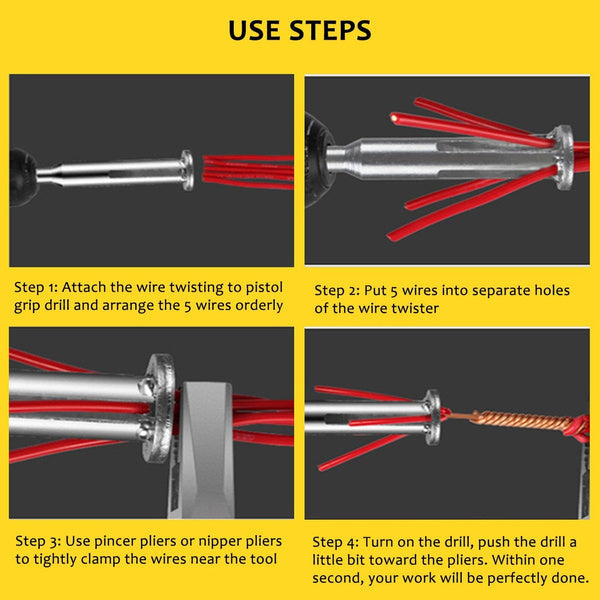 USE STEPS

Step 1: Attach the wire twisting to pistol grip drill and arrange the 5 wires orderly

Step 2: Put 5 wires into separate holes of the wire twister

Step 3: Use pincer pliers or nipper pliers to tightly clamp the wires near the tool

Step 4: Turn on the drill, push the drill a little bit toward the pliers. Within one second, your work will be perfectly done.