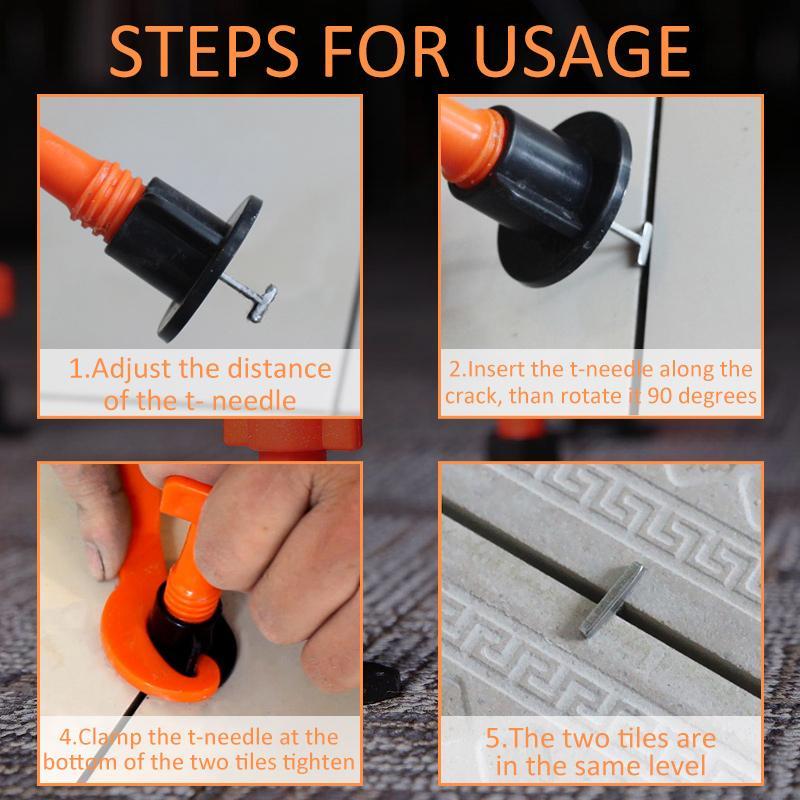 STEPS FOR USAGE

1.Adjust the distance of the t- needle

2.Insert the t-needle along the crack, than rotate it 90 degrees

4.Clamp the t-needle at the bottom of the two tiles tighten

5.The two tiles are in the same level