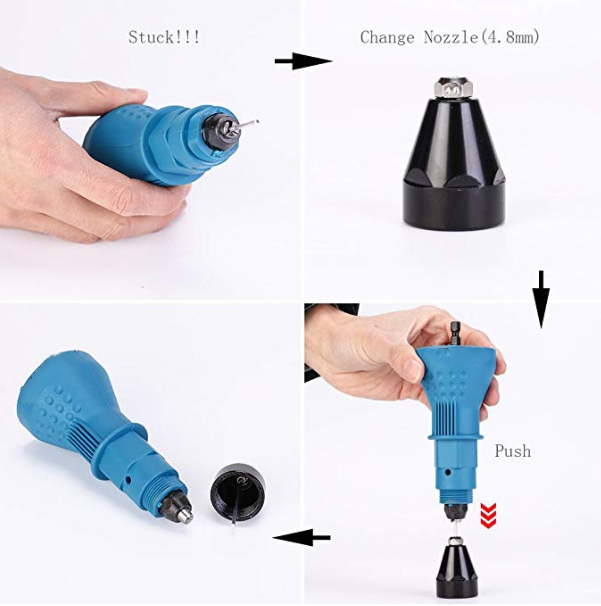 Stuck!!!

Change Nozzle(4.8mm)

Push